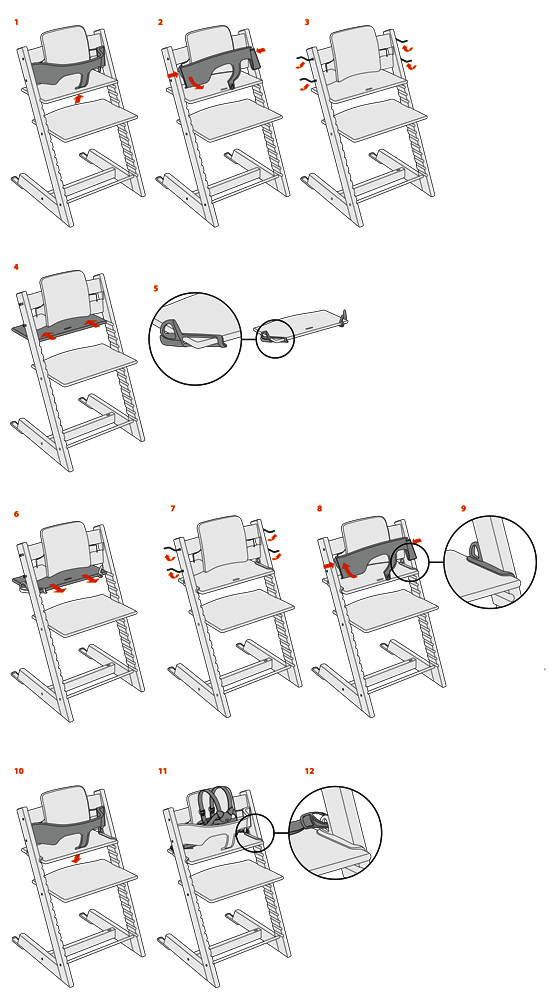 1

2

3

4

5

6

7

8

9

10

11

12